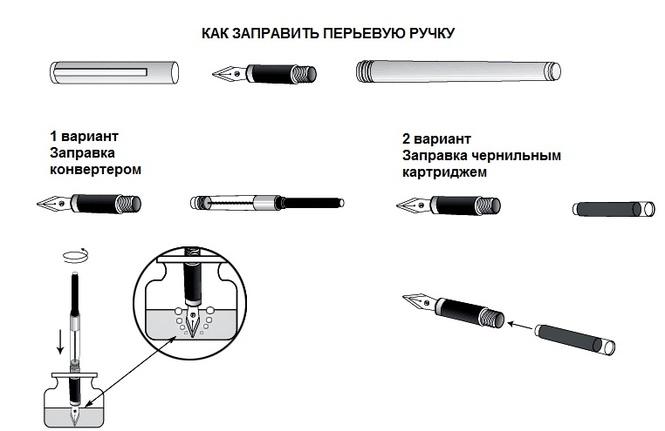 КАК ЗАПРАВИТЬ ПЕРЬЕВУЮ РУЧКУ

1 вариант
Заправка конвертером

2 вариант
Заправка чернильным картриджем