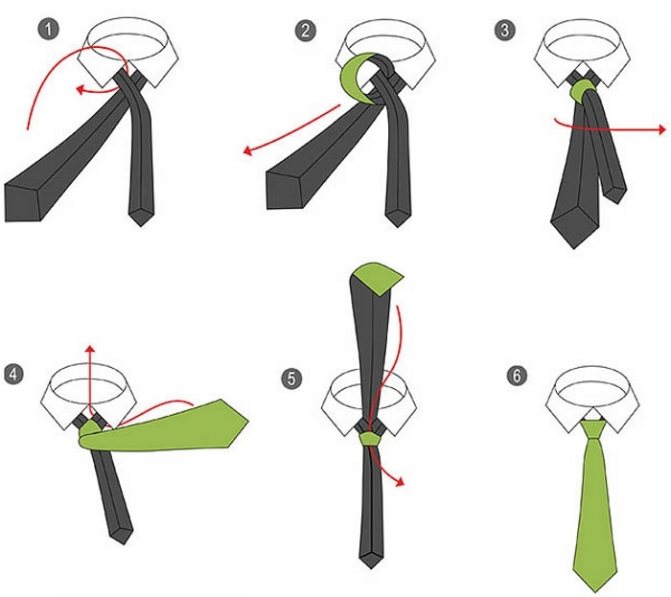 1
2
3
4
5
6